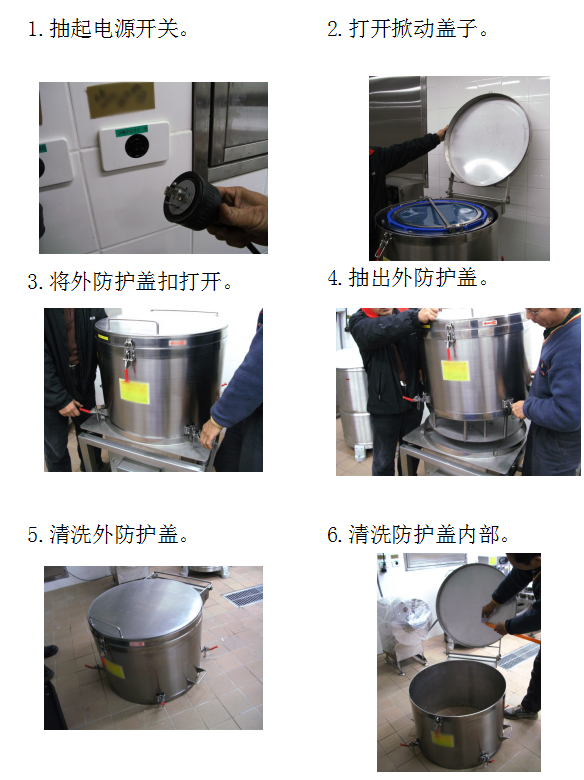 1. 抽起电源开关。

2. 打开掀动盖子。

3. 将外防护盖扣打开。

4. 抽出外防护盖。

5. 清洗外防护盖。

6. 清洗防护盖内部。