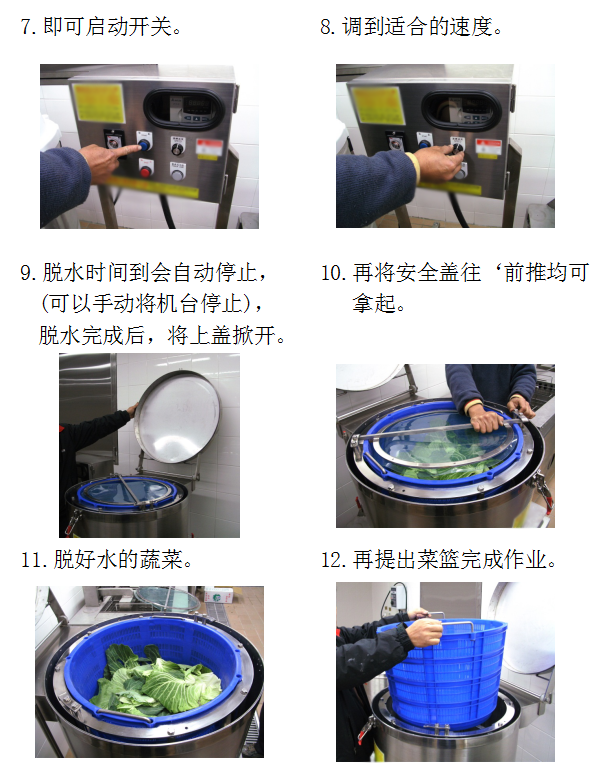 7. 即可启动开关。

8. 调到适合的速度。

9. 脱水时间到会自动停止，(可以手动将机台停止)，脱水完成后，将上盖掀开。

10. 再将安全盖往‘前推均可拿起。

11. 脱好水的蔬菜。

12. 再提出菜篮完成作业。