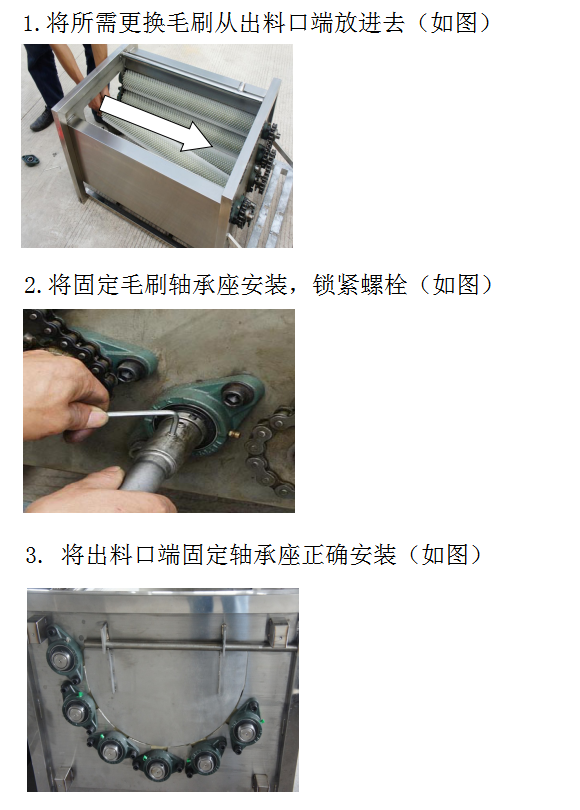 1. 将所需更换毛刷从出料口端放进去（如图）

2. 将固定毛刷轴承座安装，锁紧螺栓（如图）

3. 将出料口端固定轴承座正确安装（如图）