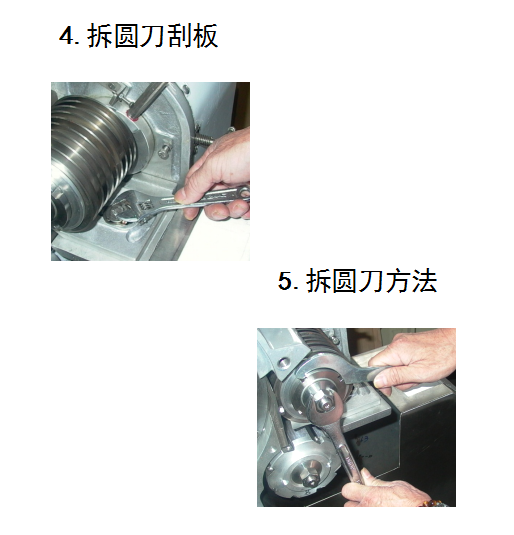 4. 拆圆刀刮板

5. 拆圆刀方法