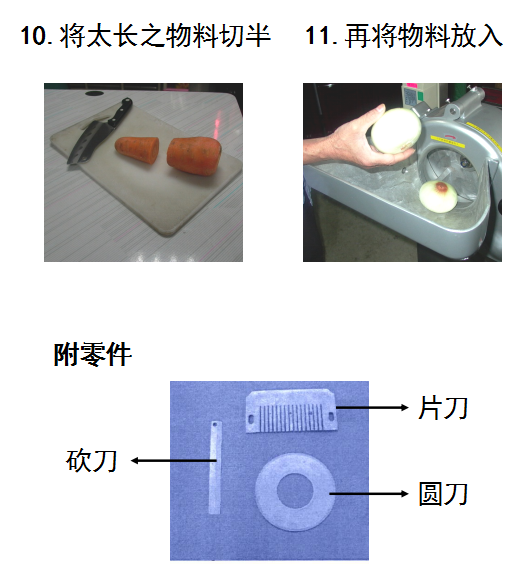 10. 将太长之物料切半

11. 再将物料放入

附零件

片刀

砍刀

圆刀