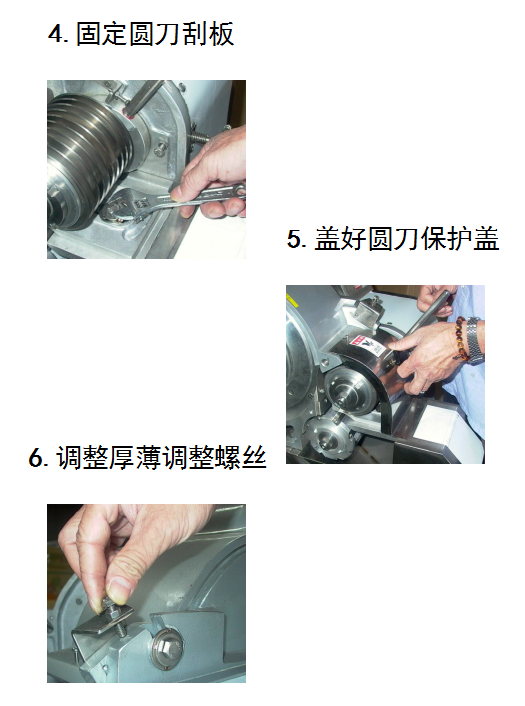 4. 固定圆刀刮板

5. 盖好圆刀保护盖

6. 调整厚薄调整螺丝