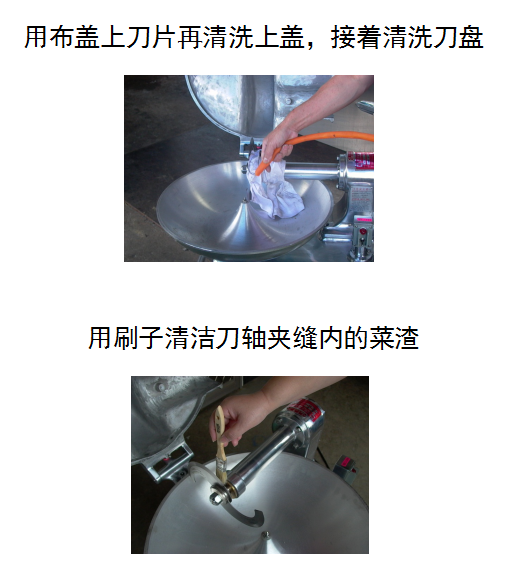 用布盖上刀片再清洗上盖，接着清洗刀盘

用刷子清洁刀轴夹缝内的菜渣