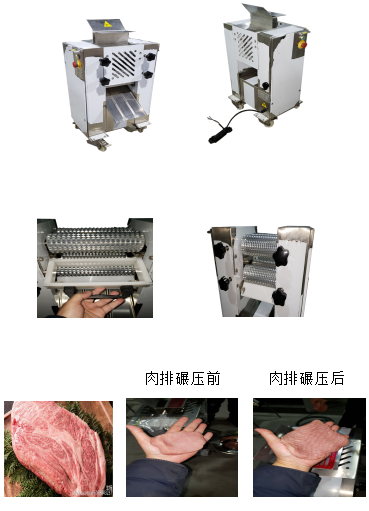 肉排碾压前

肉排碾压后