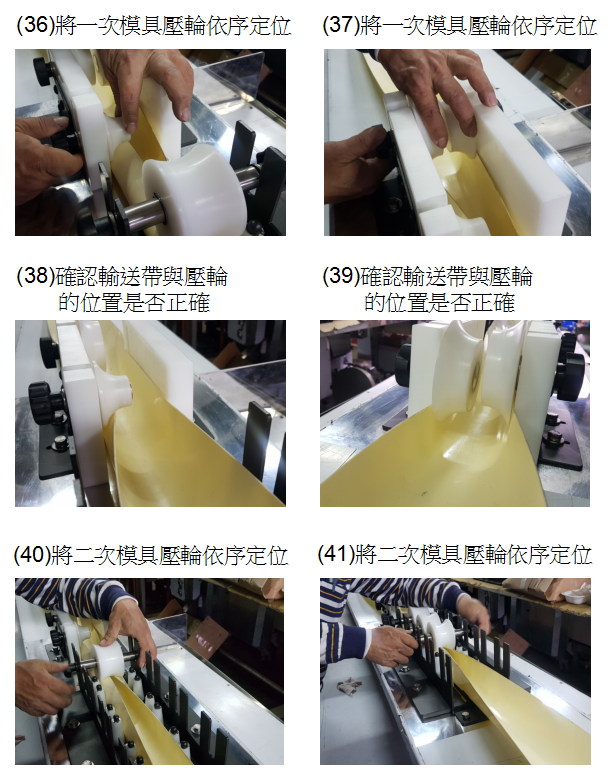 (36)將一次模具壓輪依序定位

(37)將一次模具壓輪依序定位

(38)確認輸送帶與壓輪的位置是否正確

(39)確認輸送帶與壓輪的位置是否正確

(40)將二次模具壓輪依序定位

(41)將二次模具壓輪依序定位