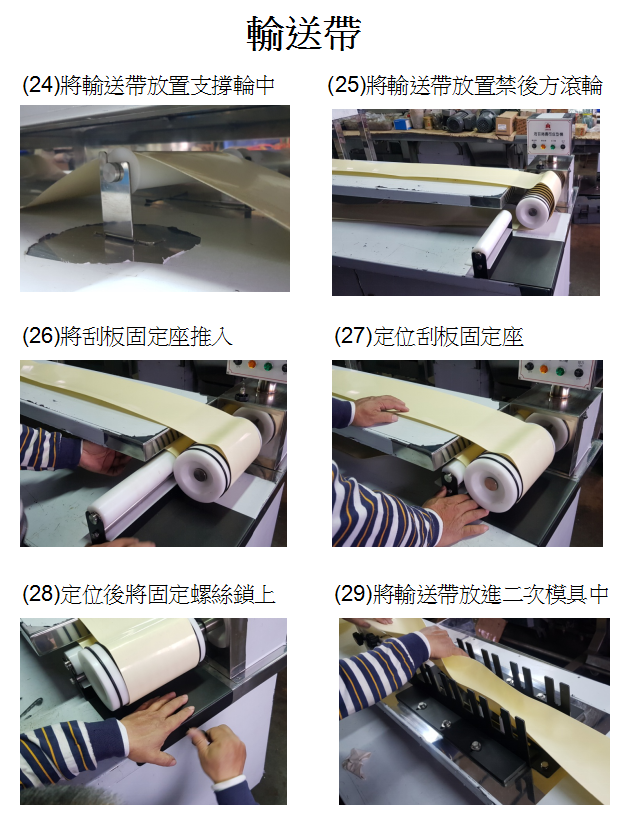 輸送帶

(24)將輸送帶放置支撐輪中

(25)將輸送帶放置禁後方滾輪

(26)將刮板固定座推入

(27)定位刮板固定座

(28)定位後將固定螺絲鎖上

(29)將輸送帶放進二次模具中