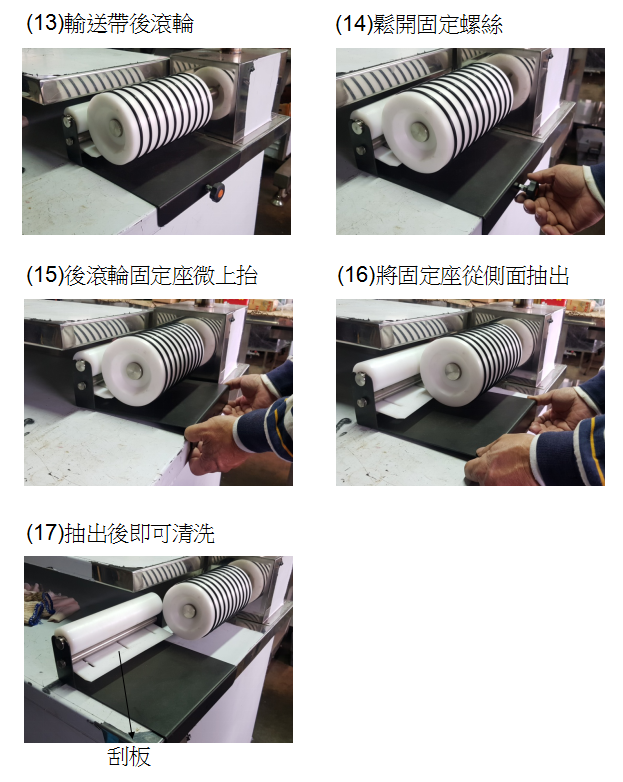 (13)輸送帶後滾輪

(14)鬆開固定螺絲

(15)後滾輪固定座微上抬

(16)將固定座從側面抽出

(17)抽出後即可清洗

刮板