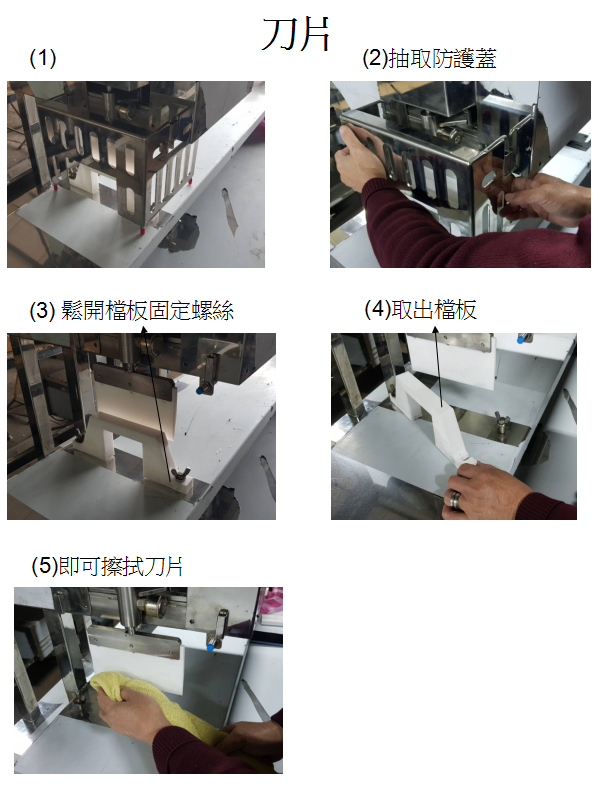 刀片

(1)

(2)抽取防護蓋

(3) 鬆開檔板固定螺絲

(4)取出檔板

(5)即可擦拭刀片