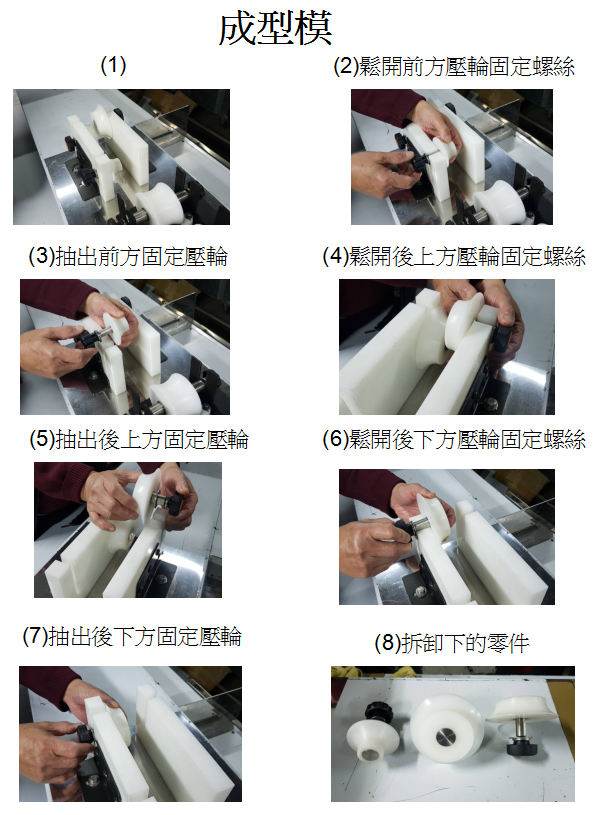 成型模

(1)

(2)鬆開前方壓輪固定螺絲

(3)抽出前方固定壓輪

(4)鬆開後上方壓輪固定螺絲

(5)抽出後上方固定壓輪

(6)鬆開後下方壓輪固定螺絲

(7)抽出後下方固定壓輪

(8)拆卸下的零件