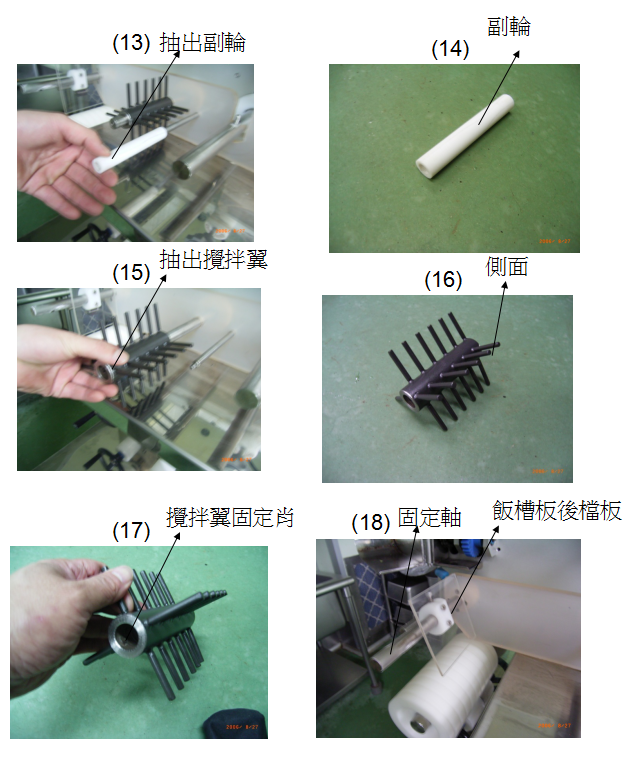 (13) 抽出副輪

(14) 副輪

(15) 抽出攪拌翼

(16) 側面

(17) 攪拌翼固定肖

(18) 固定軸

飯槽板後檔板