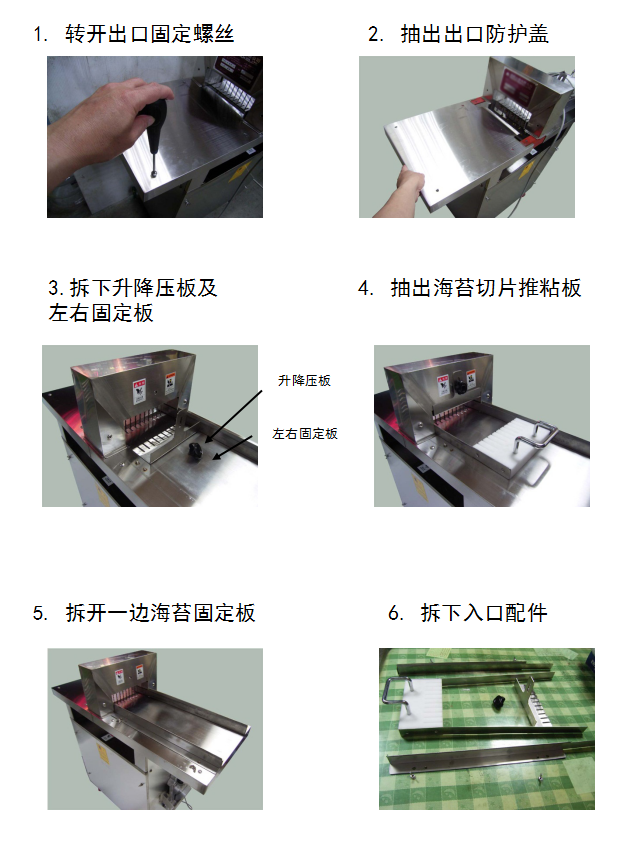 1. 转开出口固定螺丝

2. 抽出出口防护盖

3. 拆下升降压板及左右固定板

升降压板

左右固定板

4. 抽出海苔切片推粘板

5. 拆开一边海苔固定板

6. 拆下入口配件