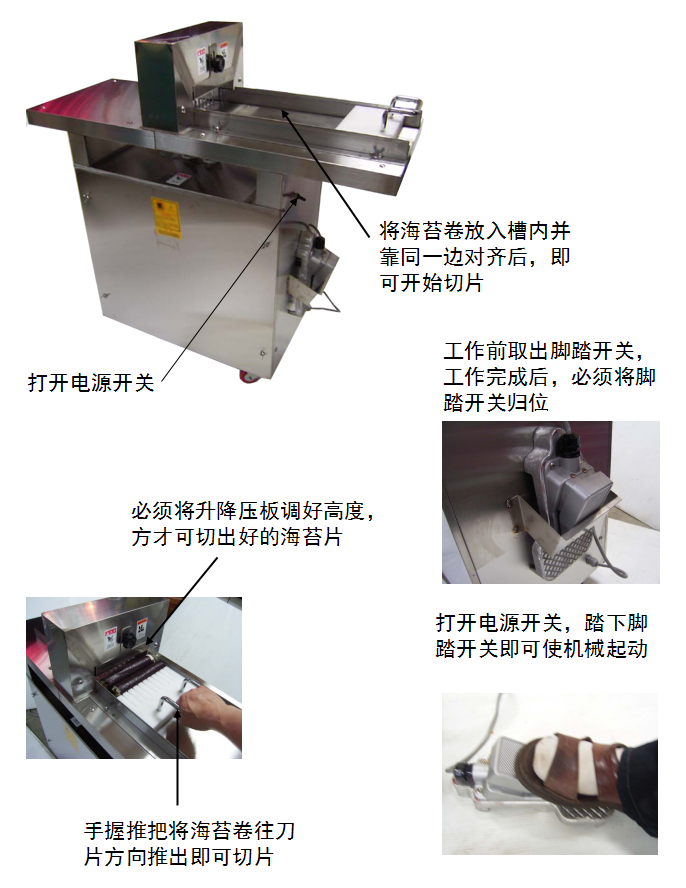 将海苔卷放入槽内并靠同一边对齐后，即可开始切片

打开电源开关

工作前取出脚踏开关，工作完成后，必须将脚踏开关归位

必须将升降压板调好高度，方才可切出好的海苔片

打开电源开关，踏下脚踏开关即可使机械起动

手握推把将海苔卷往刀片方向推出即可切片